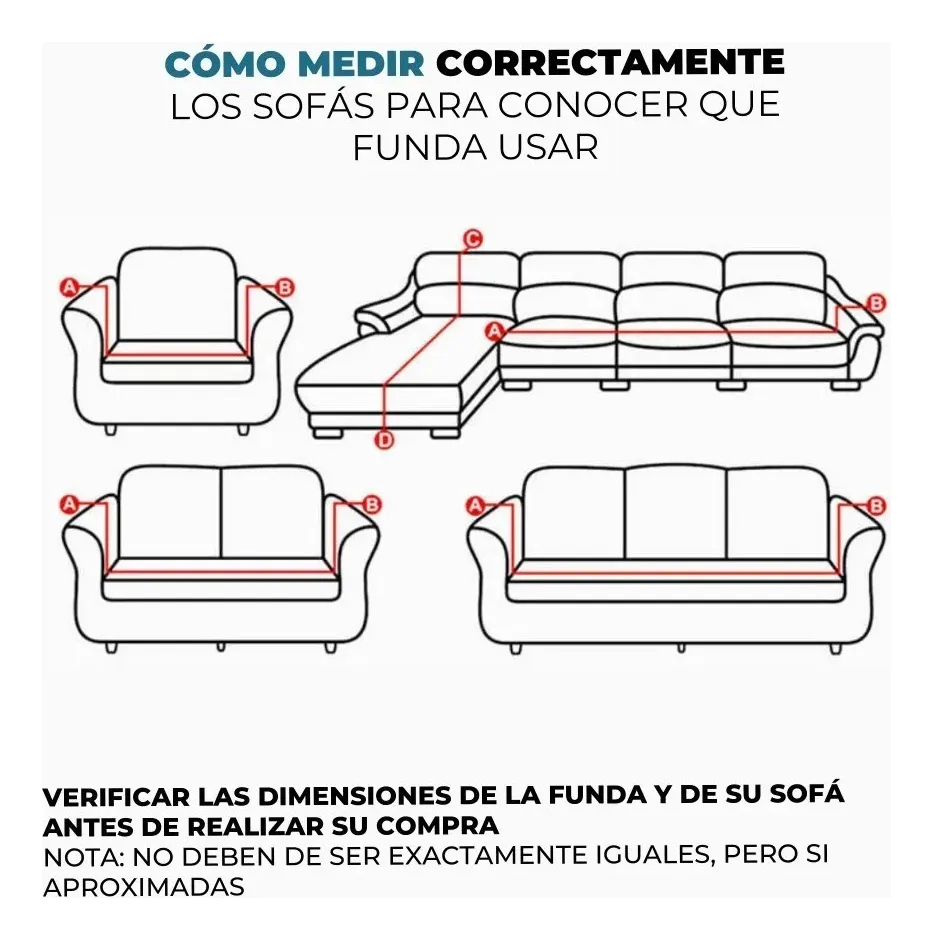 CÓMO MEDIR CORRECTAMENTE
LOS SOFÁS PARA CONOCER QUE FUNDA USAR

A
B
C
A
B
D
A
B
A
B

VERIFICAR LAS DIMENSIONES DE LA FUNDA Y DE SU SOFÁ ANTES DE REALIZAR SU COMPRA
NOTA: NO DEBEN DE SER EXACTAMENTE IGUALES, PERO SI APROXIMADAS