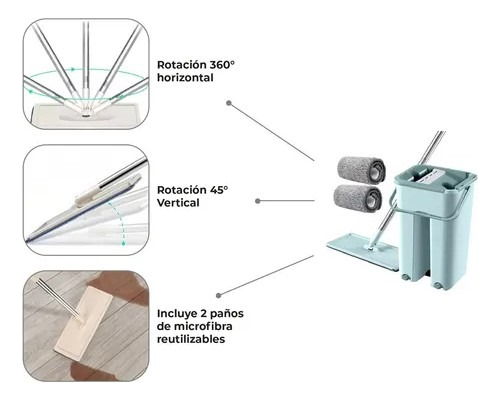 Rotación 360° horizontal

Rotación 45° Vertical

Incluye 2 paños de microfibra reutilizables